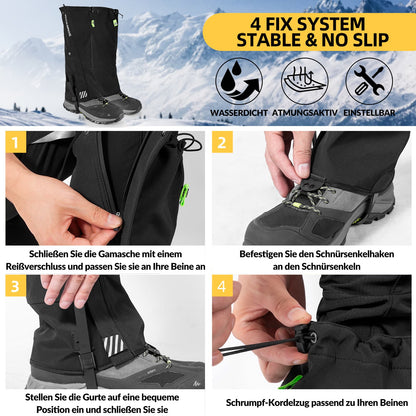 4 FIX SYSTEM
STABLE & NO SLIP

WASSERDICHT ATMUNGSAKTIV EINSTELLBAR

1

Schließen Sie die Gamasche mit einem Reißverschluss und passen Sie sie an Ihre Beine an

2

Befestigen Sie den Schnürsenkelhaken an den Schnürsenkeln

3

Stellen Sie die Gurte auf eine bequeme Position ein und schließen Sie sie

4

Schrumpf-Kordelzug passend zu Ihren Beinen