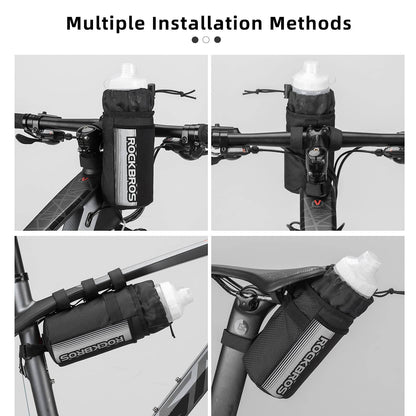 Multiple Installation Methods

ROCKBROS

ROCKBROS

ROCKBROS