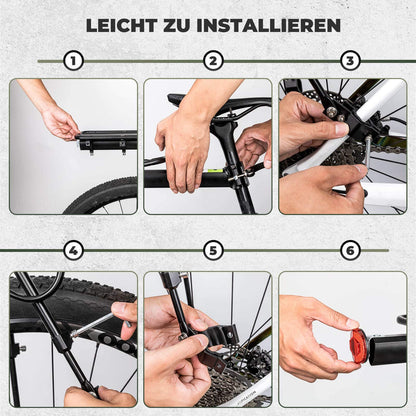 LEICHT ZU INSTALLIEREN

1

2

3

4

5

6