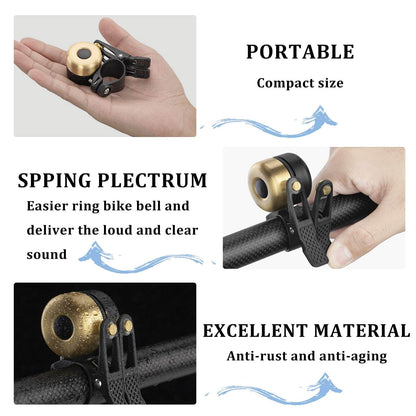 PORTABLE
Compact size

SPPING PLECTRUM
Easier ring bike bell and deliver the loud and clear sound

EXCELLENT MATERIAL
Anti-rust and anti-aging