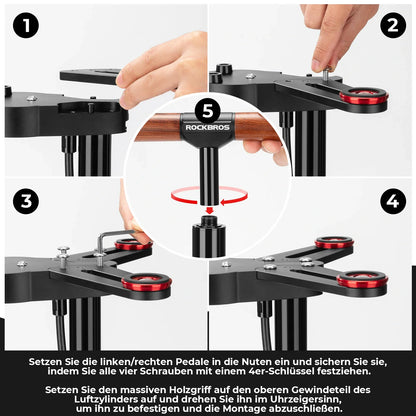 1

2

5

ROCKBROS

3

4

Setzen Sie die linken/rechten Pedale in die Nuten ein und sichern Sie sie, indem Sie alle vier Schrauben mit einem 4er-Schlüssel festziehen.

Setzen Sie den massiven Holzgriff auf den oberen Gewindeteil des Luftzylinders auf und drehen Sie ihn im Uhrzeigersinn, um ihn zu befestigen und die Montage abzuschließen.