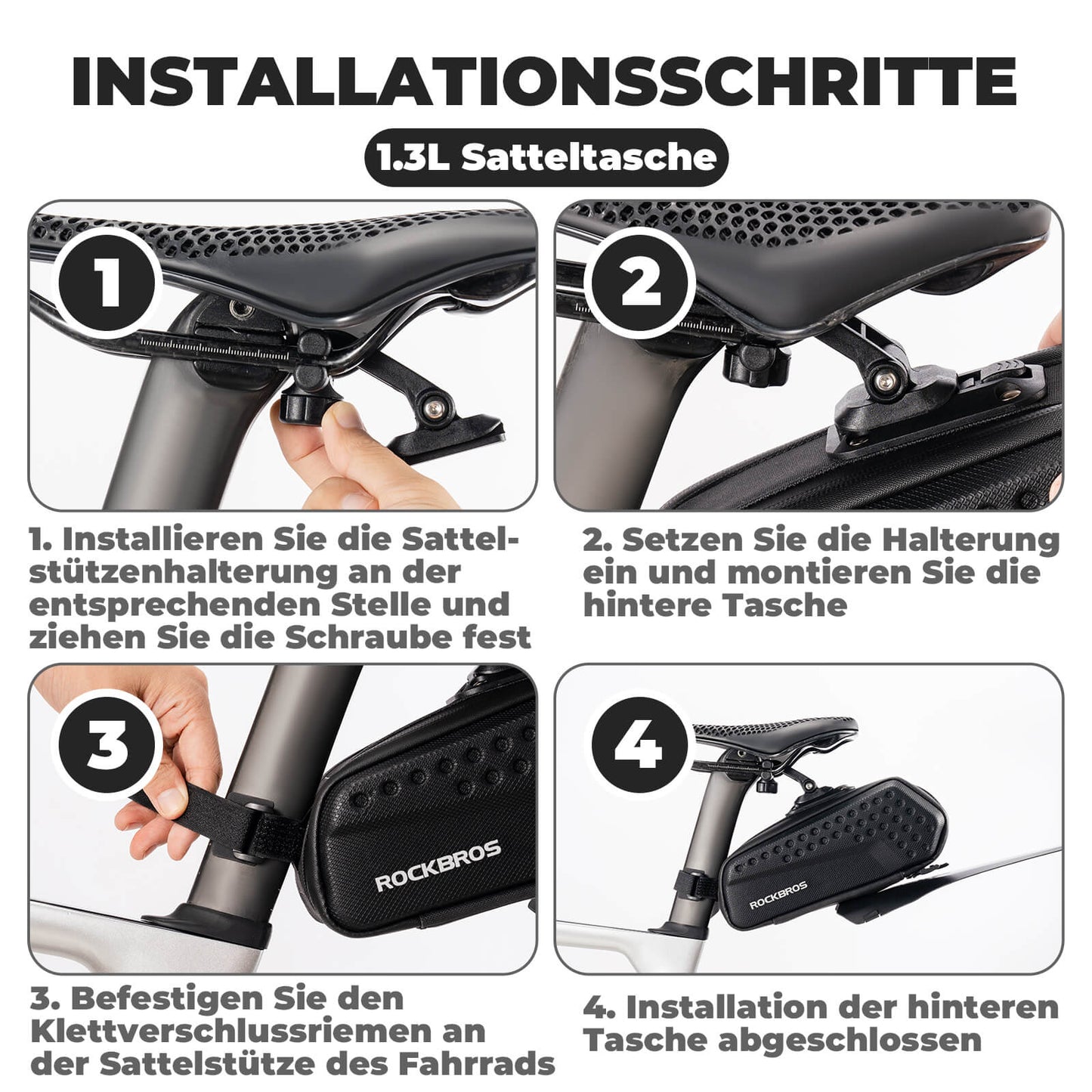 INSTALLATIONSSCHRITTE

1.3L Satteltasche

1

2

1. Installieren Sie die Sattelstützenhalterung an der entsprechenden Stelle und ziehen Sie die Schraube fest

2. Setzen Sie die Halterung ein und montieren Sie die hintere Tasche

3

ROCKBROS

4

ROCKBROS

3. Befestigen Sie den Klettverschlussriemen an der Sattelstütze des Fahrrads

4. Installation der hinteren Tasche abgeschlossen