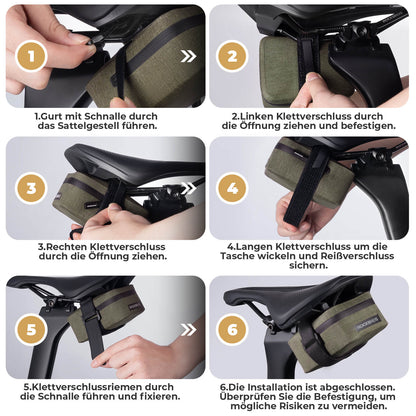 1

1.Gurt mit Schnalle durch das Sattelgestell führen.

2

2.Linken Klettverschluss durch die Öffnung ziehen und befestigen.

3

3.Rechten Klettverschluss durch die Öffnung ziehen.

4

4.Langen Klettverschluss um die Tasche wickeln und Reißverschluss sichern.

5

5.Klettverschlussriemen durch die Schnalle führen und fixieren.

6

ROCKBROS

6.Die Installation ist abgeschlossen. Überprüfen Sie die Befestigung, um mögliche Risiken zu vermeiden.