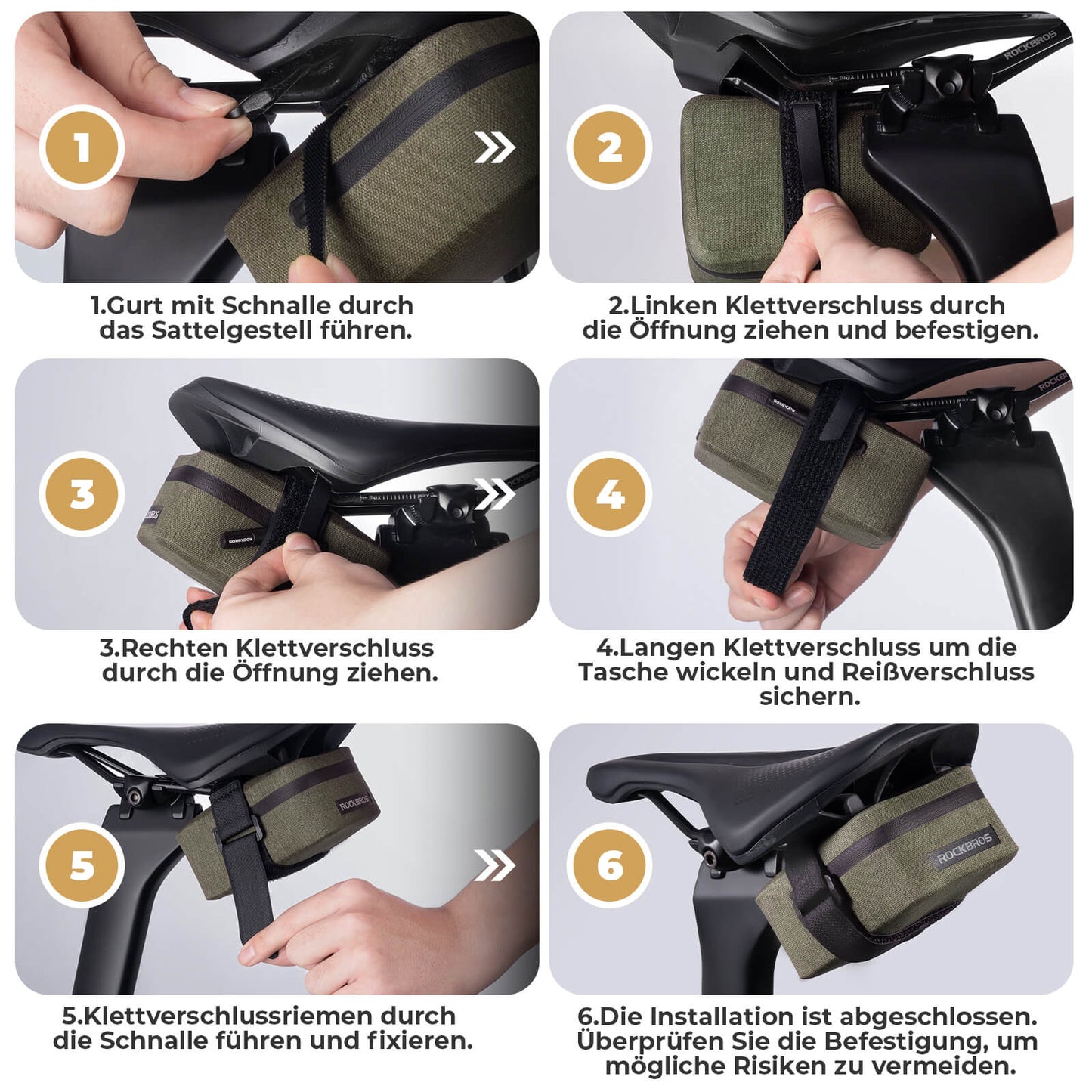 1

1.Gurt mit Schnalle durch das Sattelgestell führen.

2

ROCKBROS

2.Linken Klettverschluss durch die Öffnung ziehen und befestigen.

3

ROCKBROS

3.Rechten Klettverschluss durch die Öffnung ziehen.

4

ROCKBROS

4.Langen Klettverschluss um die Tasche wickeln und Reißverschluss sichern.

5

ROCKBROS

5.Klettverschlussriemen durch die Schnalle führen und fixieren.

6

ROCKBROS

6.Die Installation ist abgeschlossen. Überprüfen Sie die Befestigung, um mögliche Risiken zu vermeiden.