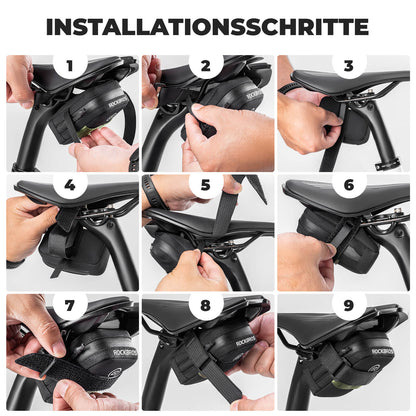 INSTALLATIONSSCHRITTE

1

ROCKBROS

2

ROCKBROS

3

4

5

6

7

ROCKBROS

8

ROCKBROS

9

ROCKBROS