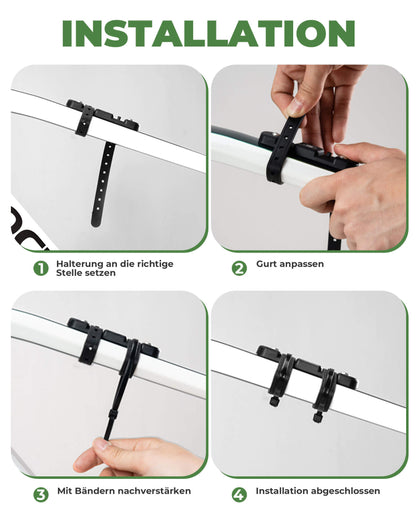 INSTALLATION

1 Halterung an die richtige Stelle setzen

2 Gurt anpassen

3 Mit Bändern nachverstärken

4 Installation abgeschlossen