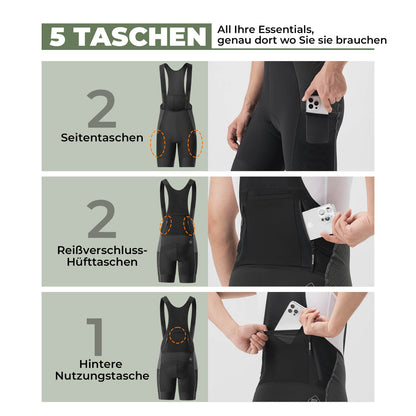 5 TASCHEN

All Ihre Essentials, genau dort wo Sie sie brauchen

2
Seitentaschen

2
Reißverschluss-Hüfttaschen

1
Hintere Nutzungstasche