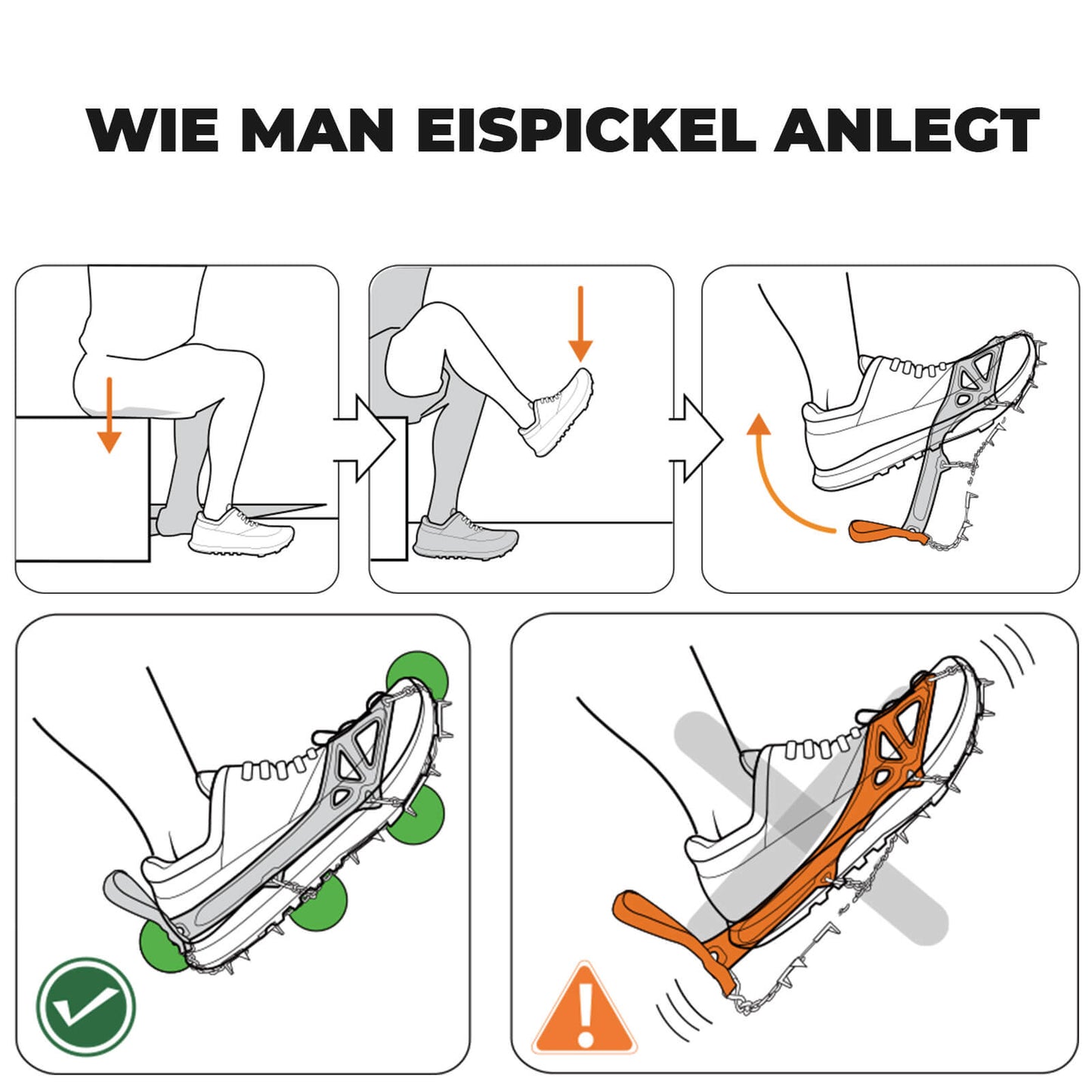 WIE MAN EISPICKEL ANLEGT